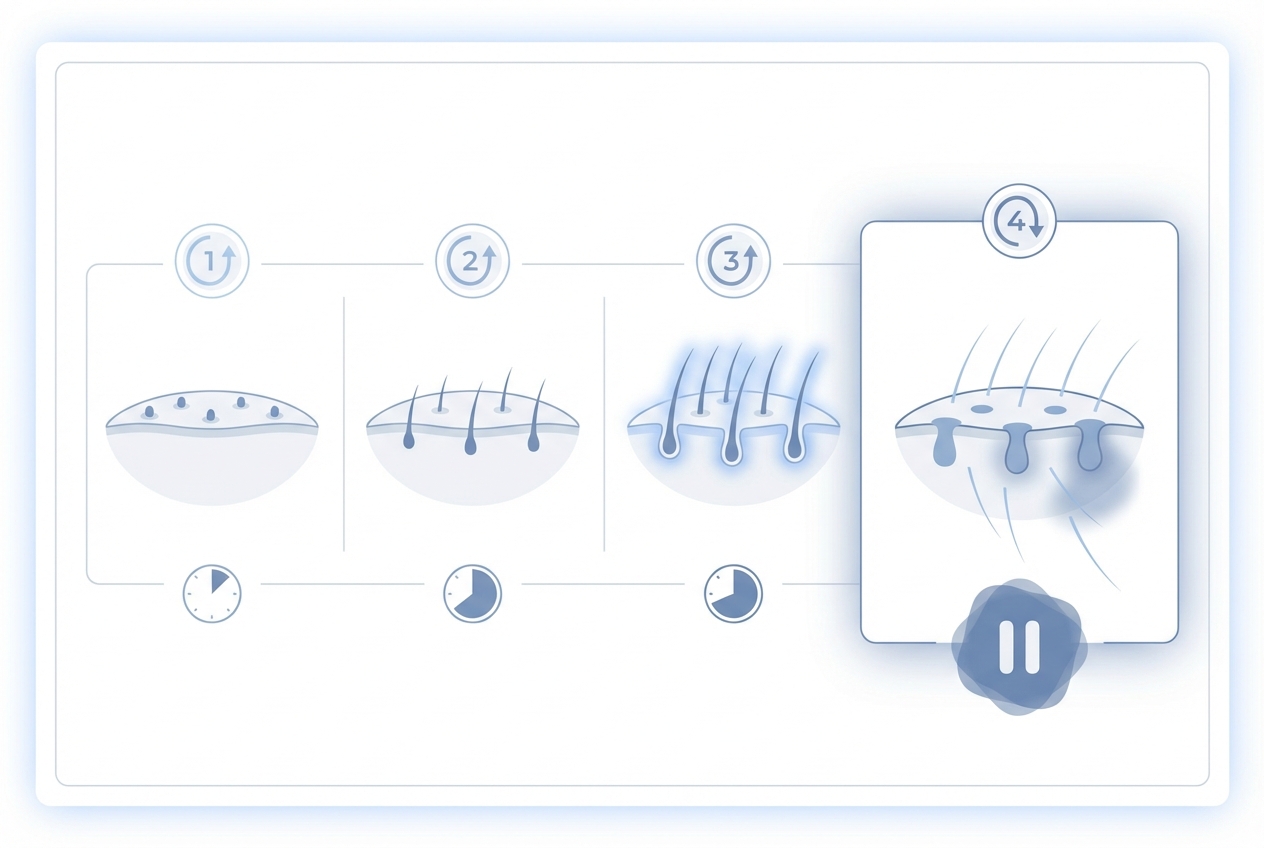 1

2

3

4