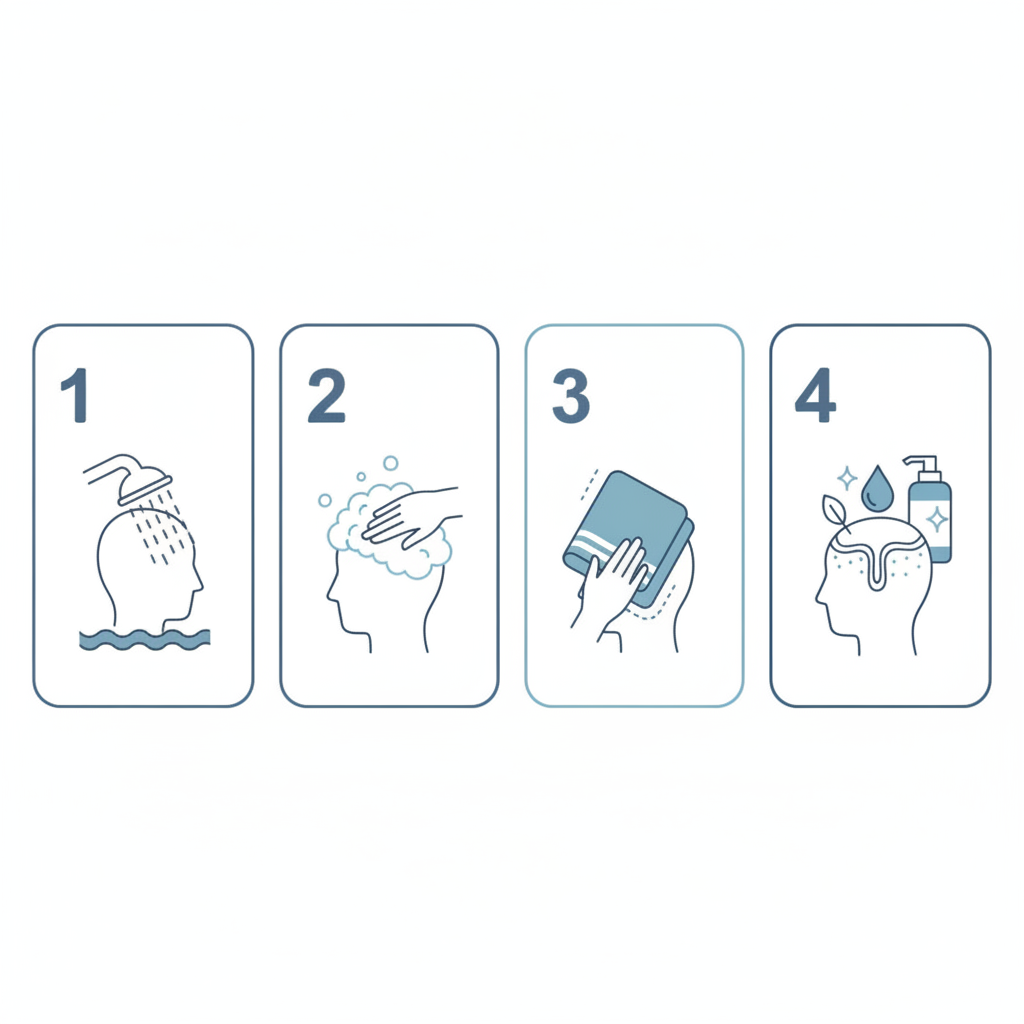 1

2

3

4