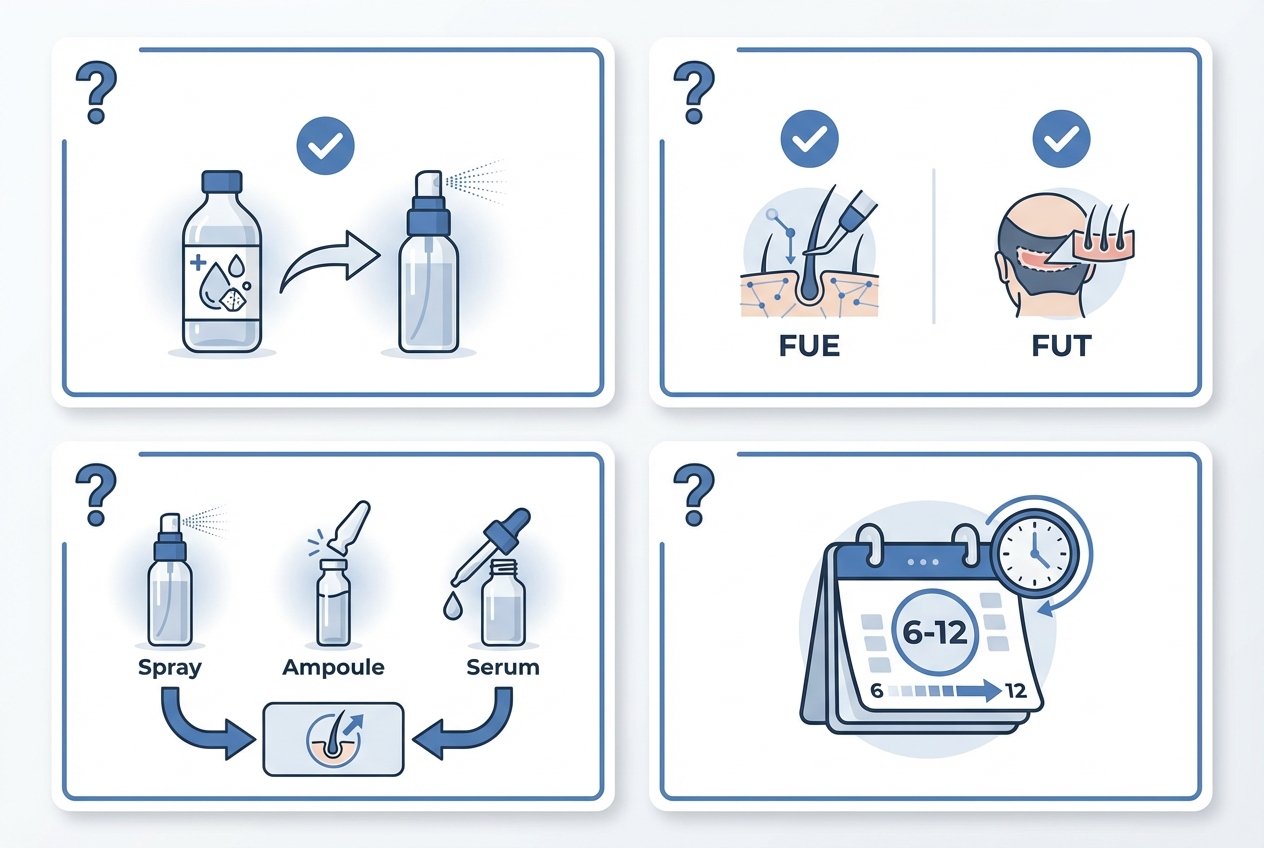 ?

?

FUE

FUT

?

Spray

Ampoule

Serum

?

6-12

6

12